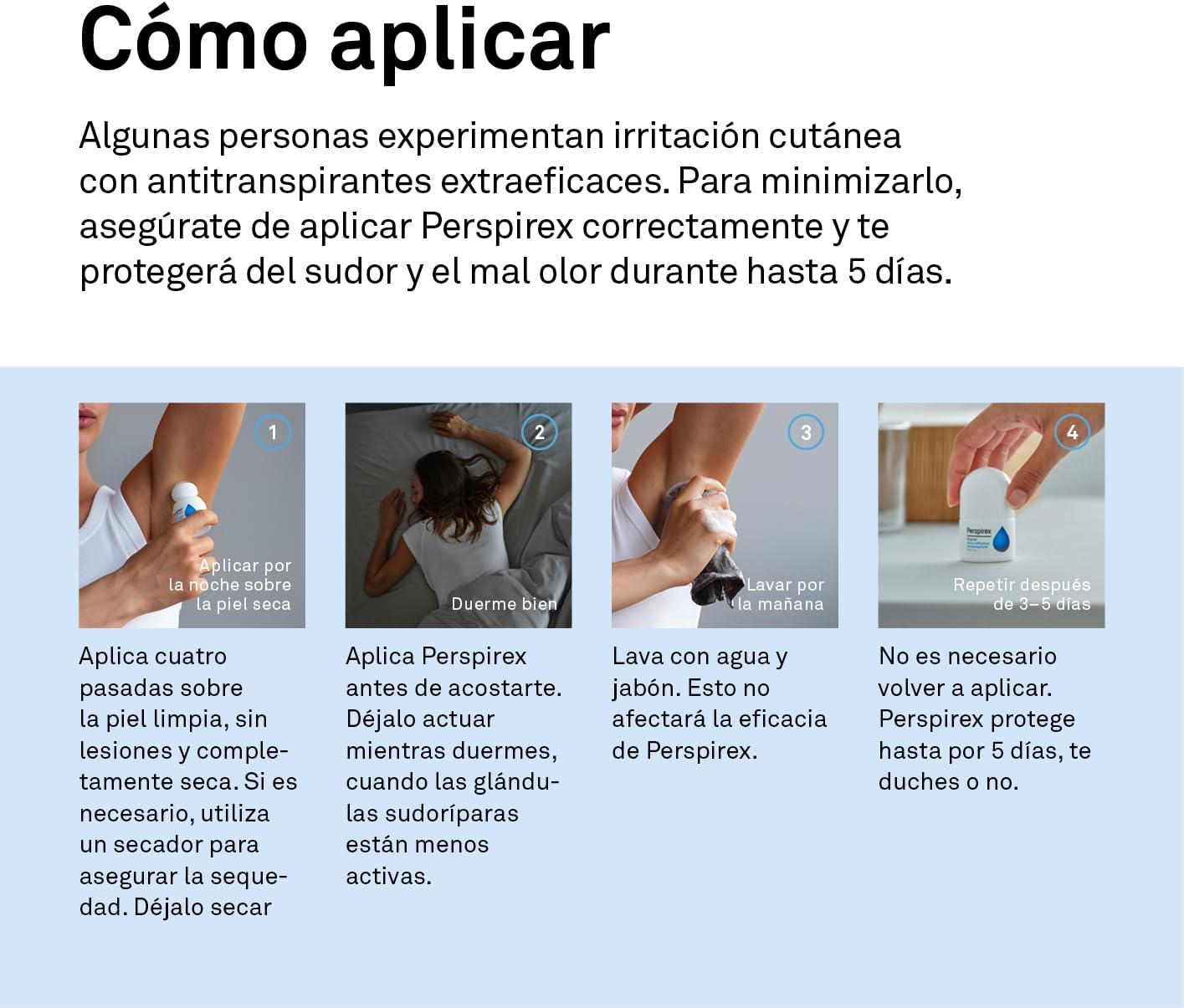 Cómo aplicar

Algunas personas experimentan irritación cutánea con antitranspirantes extraeficaces. Para minimizarlo, asegúrate de aplicar Perspirex correctamente y te protegerá del sudor y el mal olor durante hasta 5 días.

1

Aplicar por la noche sobre la piel seca

Aplica cuatro pasadas sobre la piel limpia, sin lesiones y completamente seca. Si es necesario, utiliza un secador para asegurar la sequedad. Déjalo secar

2

Duerme bien

Aplica Perspirex antes de acostarte. Déjalo actuar mientras duermes, cuando las glándulas sudoríparas están menos activas.

3

Lavar por la mañana

Lava con agua y jabón. Esto no afectará la eficacia de Perspirex.

4

Perspirex

Repetir después de 3–5 días

No es necesario volver a aplicar. Perspirex protege hasta por 5 días, te duches o no.